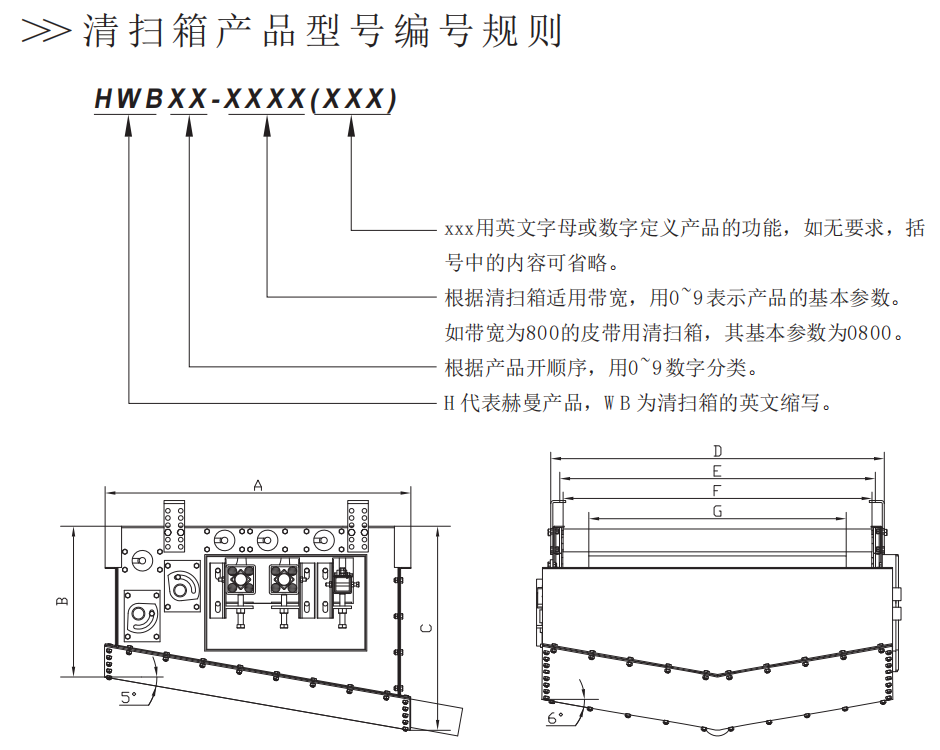 >> 清扫箱产品型号编号规则

HWBXX-XXXX(XXX)

xxx用英文字母或数字定义产品的功能，如无要求，括号中的内容可省略。

根据清扫箱适用带宽，用0~9表示产品的基本参数。如带宽为800的皮带用清扫箱，其基本参数为0800。

根据产品开顺序，用0~9数字分类。

H代表赫曼产品，WB为清扫箱的英文缩写。

A

B

C

5°

D

E

F

G

6°