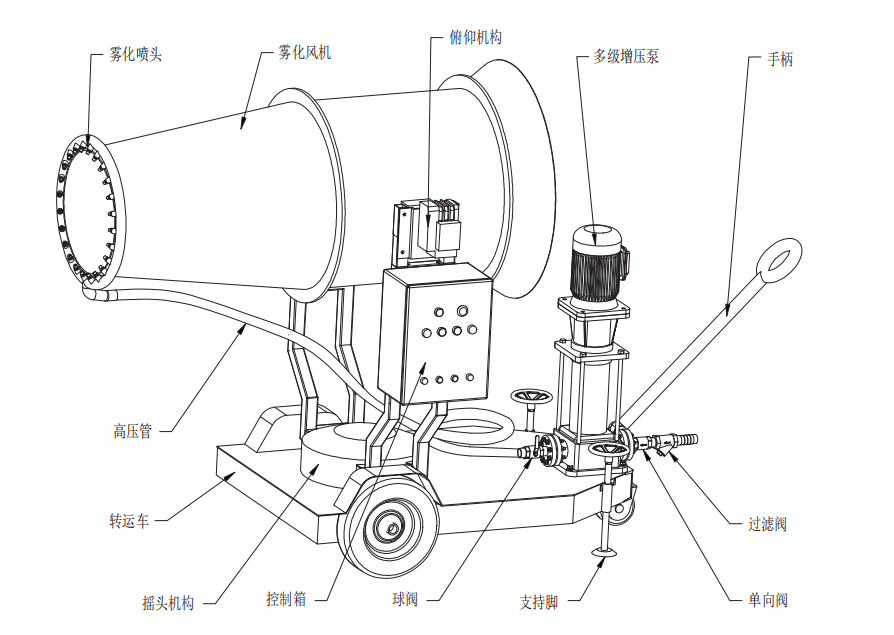 雾化喷头
雾化风机
俯仰机构
多级增压泵
手柄
高压管
转运车
摇头机构
控制箱
球阀
支持脚
过滤阀
单向阀